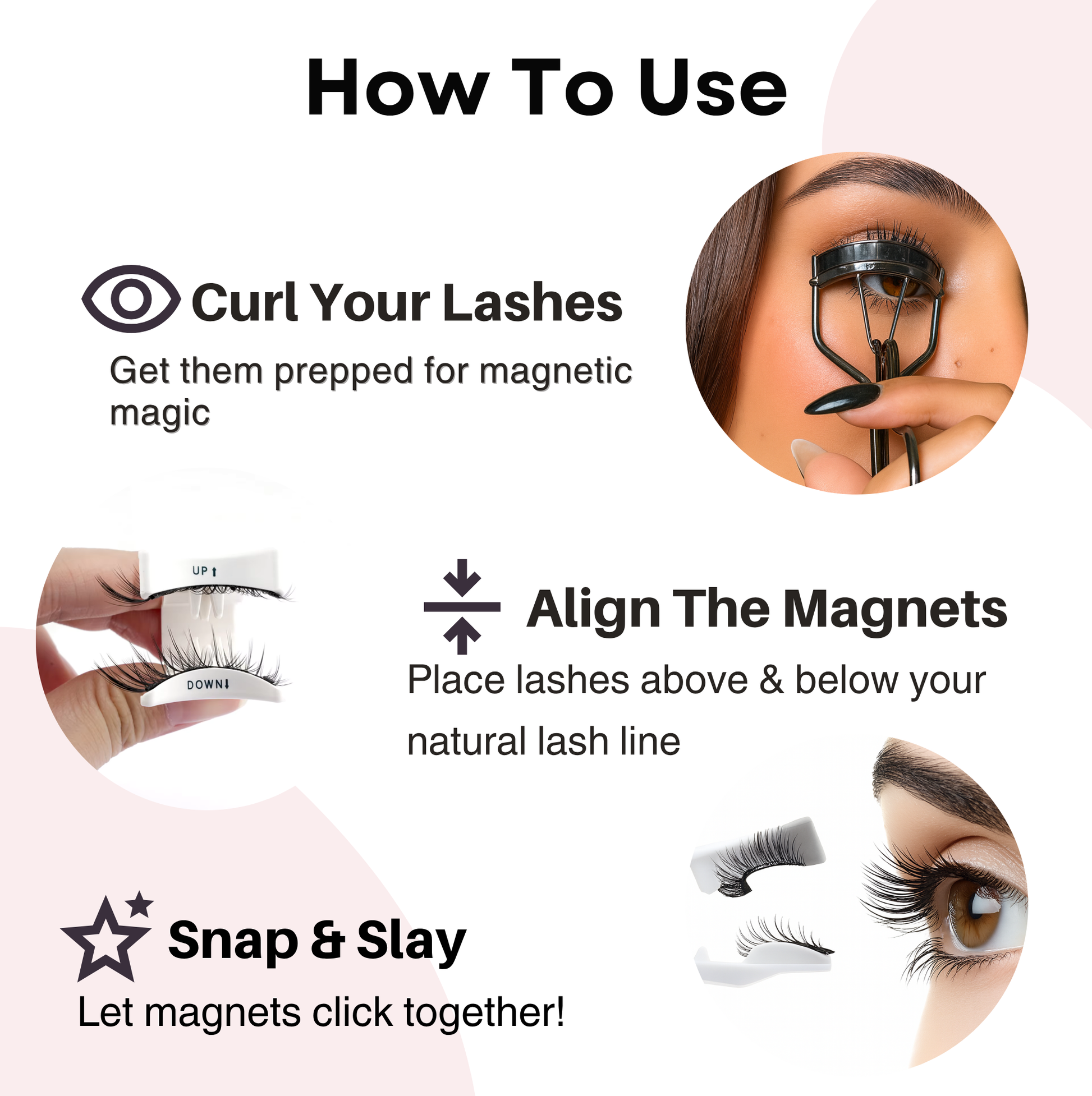 How To Use

Curl Your Lashes

Get them prepped for magnetic magic

UP

DOWN

Align The Magnets

Place lashes above & below your natural lash line

Snap & Slay

Let magnets click together!